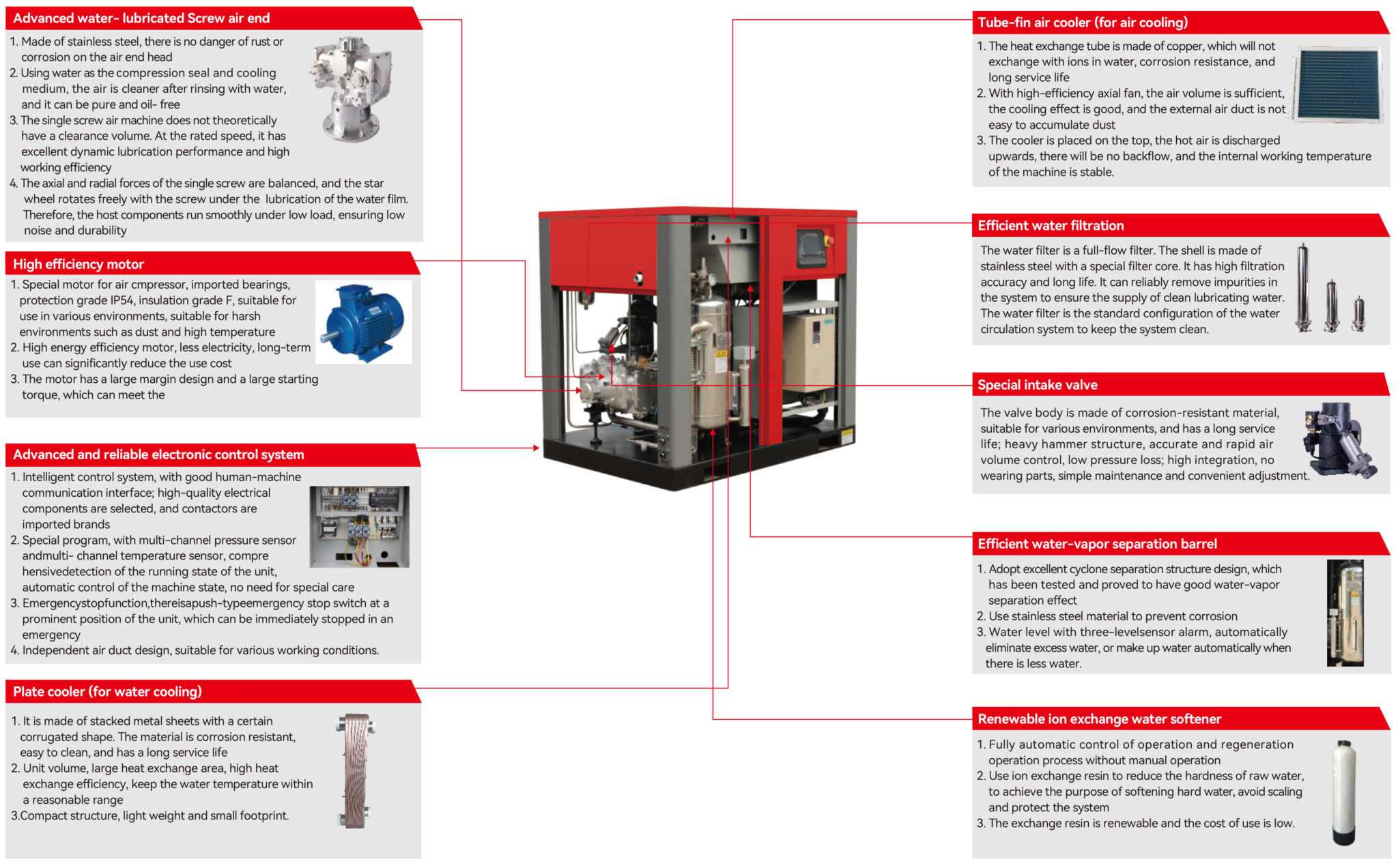 Advanced water- lubricated Screw air end

1. Made of stainless steel, there is no danger of rust or corrosion on the air end head
2. Using water as the compression seal and cooling medium, the air is cleaner after rinsing with water, and it can be pure and oil- free
3. The single screw air machine does not theoretically have a clearance volume. At the rated speed, it has excellent dynamic lubrication performance and high working efficiency
4. The axial and radial forces of the single screw are balanced, and the star wheel rotates freely with the screw under the lubrication of the water film. Therefore, the host components run smoothly under low load, ensuring low noise and durability

High efficiency motor

1. Special motor for air cmpressor, imported bearings, protection grade IP54, insulation grade F, suitable for use in various environments, suitable for harsh environments such as dust and high temperature
2. High energy efficiency motor, less electricity, long-term use can significantly reduce the use cost
3. The motor has a large margin design and a large starting torque, which can meet the

Advanced and reliable electronic control system

1. Intelligent control system, with good human-machine communication interface; high-quality electrical components are selected, and contactors are imported brands
2. Special program, with multi-channel pressure sensor andmulti- channel temperature sensor, compre hensivedetection of the running state of the unit, automatic control of the machine state, no need for special care
3. Emergencystopfunction,thereisapush-typeemergency stop switch at a prominent position of the unit, which can be immediately stopped in an emergency
4. Independent air duct design, suitable for various working conditions.

Plate cooler (for water cooling)

1. It is made of stacked metal sheets with a certain corrugated shape. The material is corrosion resistant, easy to clean, and has a long service life
2. Unit volume, large heat exchange area, high heat exchange efficiency, keep the water temperature within a reasonable range
3.Compact structure, light weight and small footprint.

Tube-fin air cooler (for air cooling)

1. The heat exchange tube is made of copper, which will not exchange with ions in water, corrosion resistance, and long service life
2. With high-efficiency axial fan, the air volume is sufficient, the cooling effect is good, and the external air duct is not easy to accumulate dust
3. The cooler is placed on the top, the hot air is discharged upwards, there will be no backflow, and the internal working temperature of the machine is stable.

Efficient water filtration

The water filter is a full-flow filter. The shell is made of stainless steel with a special filter core. It has high filtration accuracy and long life. It can reliably remove impurities in the system to ensure the supply of clean lubricating water. The water filter is the standard configuration of the water circulation system to keep the system clean.

Special intake valve

The valve body is made of corrosion-resistant material, suitable for various environments, and has a long service life; heavy hammer structure, accurate and rapid air volume control, low pressure loss; high integration, no wearing parts, simple maintenance and convenient adjustment.

Efficient water-vapor separation barrel

1. Adopt excellent cyclone separation structure design, which has been tested and proved to have good water-vapor separation effect
2. Use stainless steel material to prevent corrosion
3. Water level with three-levelsensor alarm, automatically eliminate excess water, or make up water automatically when there is less water.

Renewable ion exchange water softener

1. Fully automatic control of operation and regeneration operation process without manual operation
2. Use ion exchange resin to reduce the hardness of raw water, to achieve the purpose of softening hard water, avoid scaling and protect the system
3. The exchange resin is renewable and the cost of use is low.